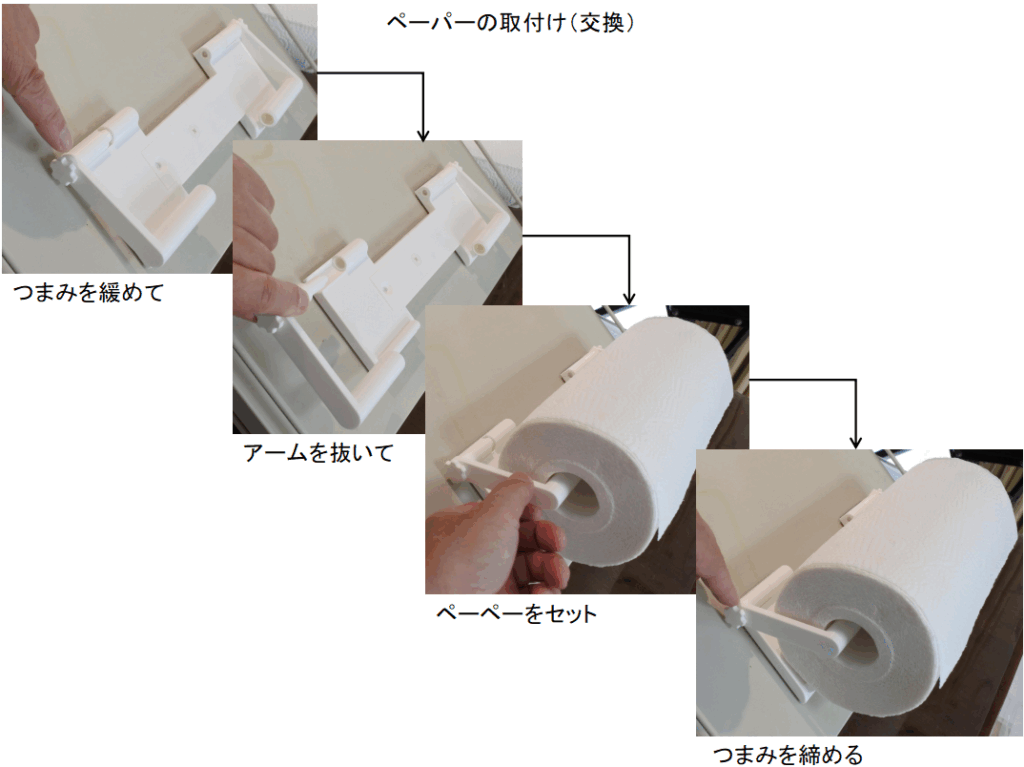 ペーパーの取付け(交換)

つまみを緩めて

アームを抜いて

ペーペーをセット

つまみを締める