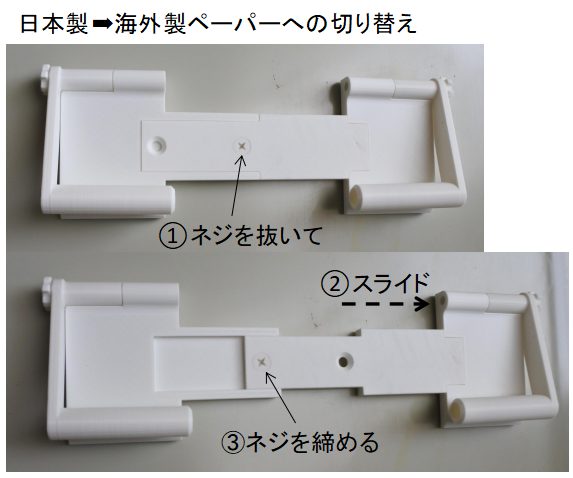 日本製➡海外製ペーパーへの切り替え

①ネジを抜いて

②スライド

③ネジを締める